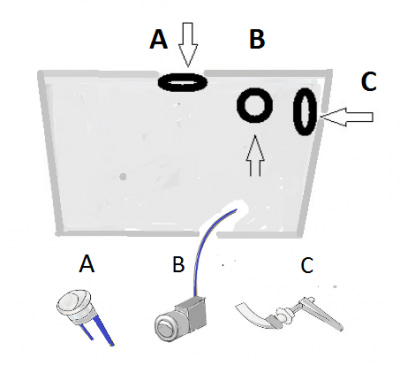 A B C

A B C